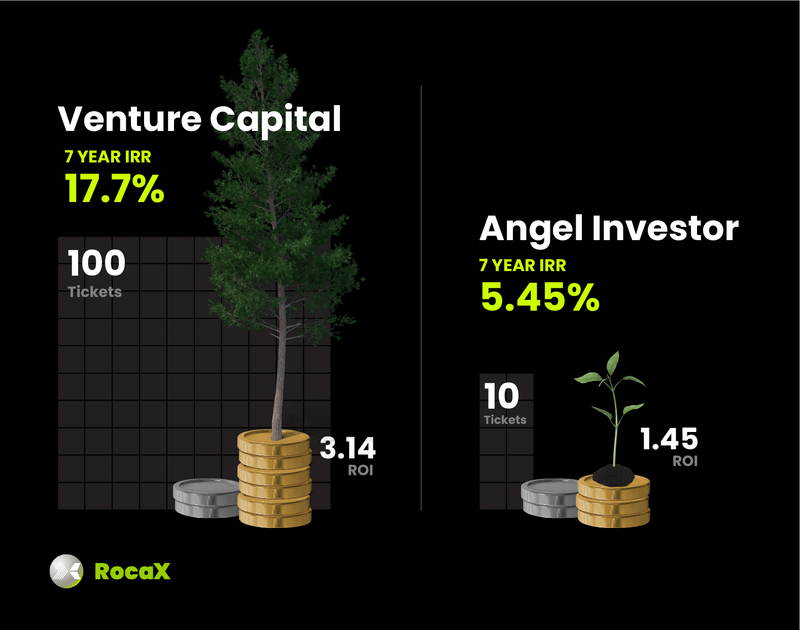 Venture Capital

7 YEAR IRR

17.7%

100
Tickets

3.14
ROI

Angel Investor

7 YEAR IRR

5.45%

10
Tickets

1.45
ROI

RocaX