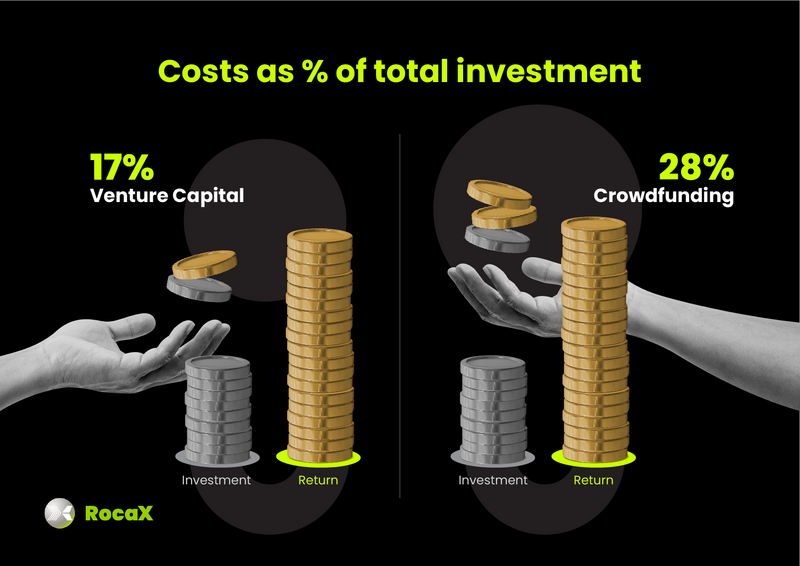 Costs as % of total investment

17%
Venture Capital

Investment
Return

28%
Crowdfunding

Investment
Return

RocaX