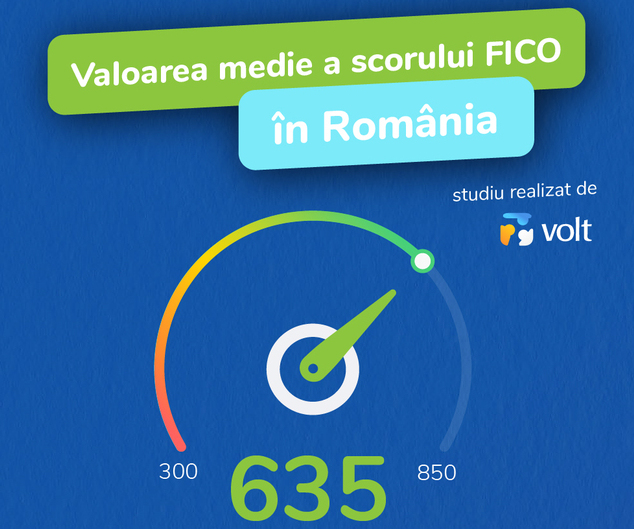 Valoarea medie a scorului FICO

în România

studiu realizat de

volt

300

635

850