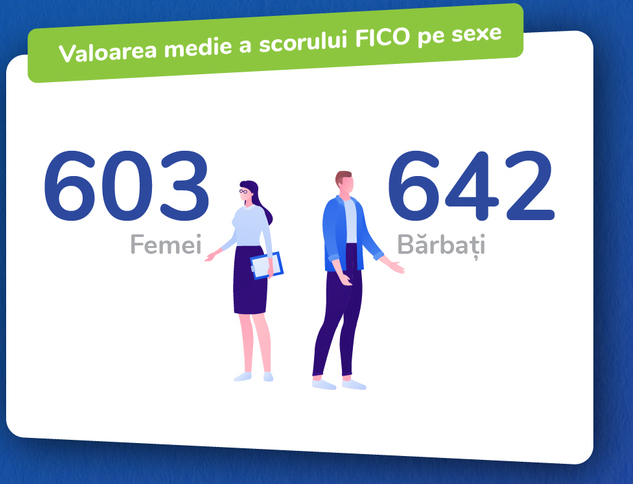 Valoarea medie a scorului FICO pe sexe

603
Femei

642
Bărbați